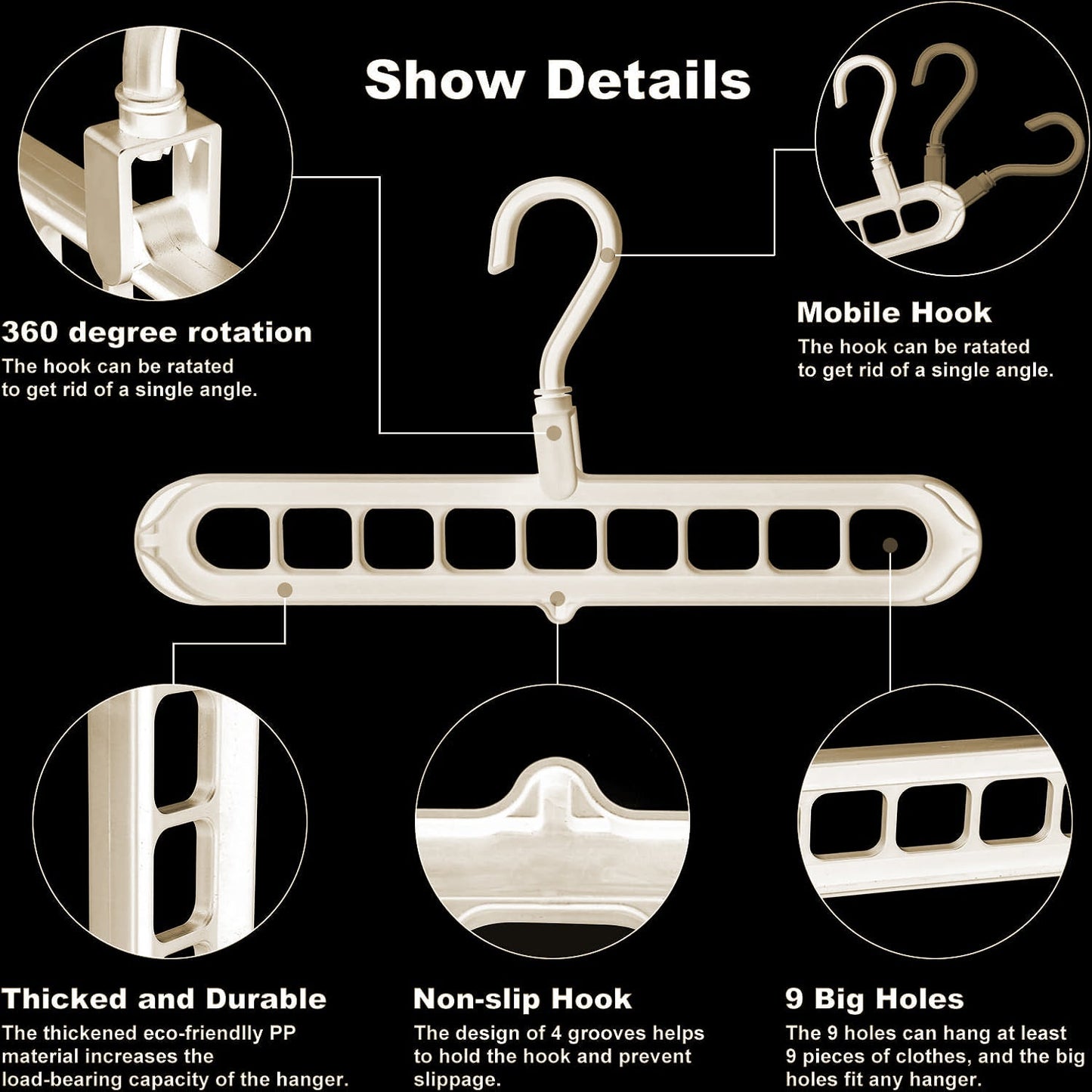 Show Details

360 degree rotation
The hook can be ratated to get rid of a single angle.

Mobile Hook
The hook can be ratated to get rid of a single angle.

Thicked and Durable
The thickened eco-friendlly PP material increases the load-bearing capacity of the hanger.

Non-slip Hook
The design of 4 grooves helps to hold the hook and prevent slippage.

9 Big Holes
The 9 holes can hang at least 9 pieces of clothes, and the big holes fit any hanger.